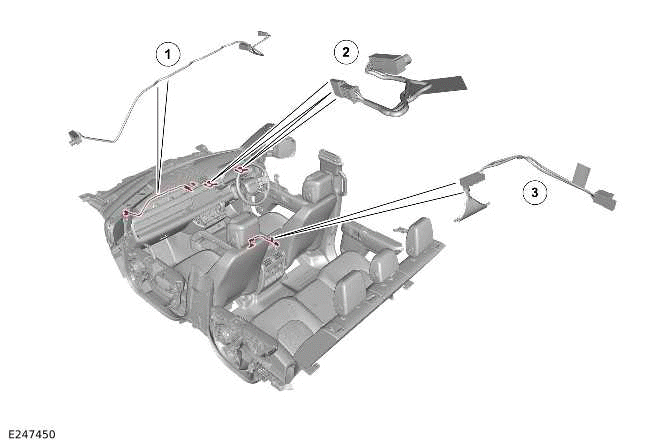 1
2
3
E247450